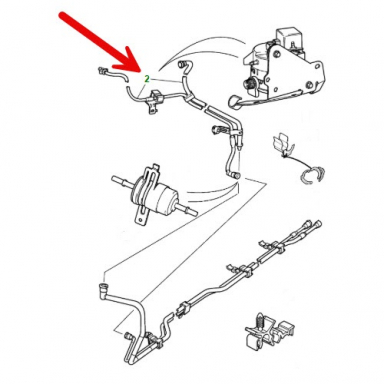 2